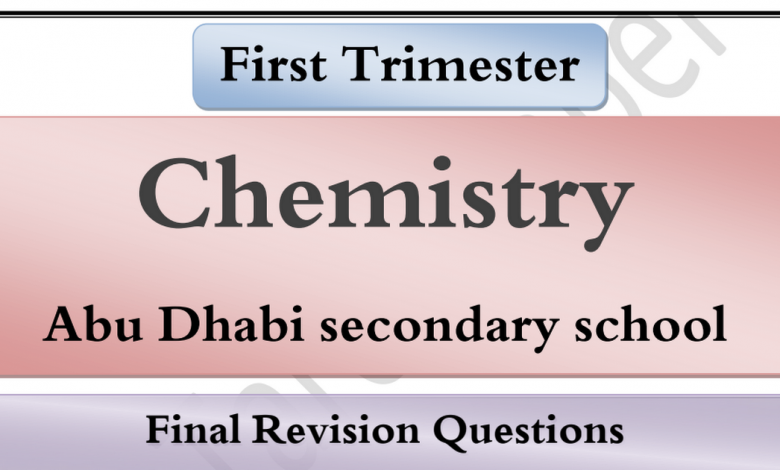 First Trimester

Chemistry

Abu Dhabi secondary school

Final Revision Questions